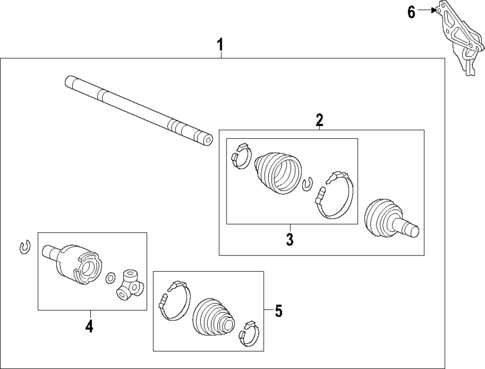 6
1
2
3
4
5