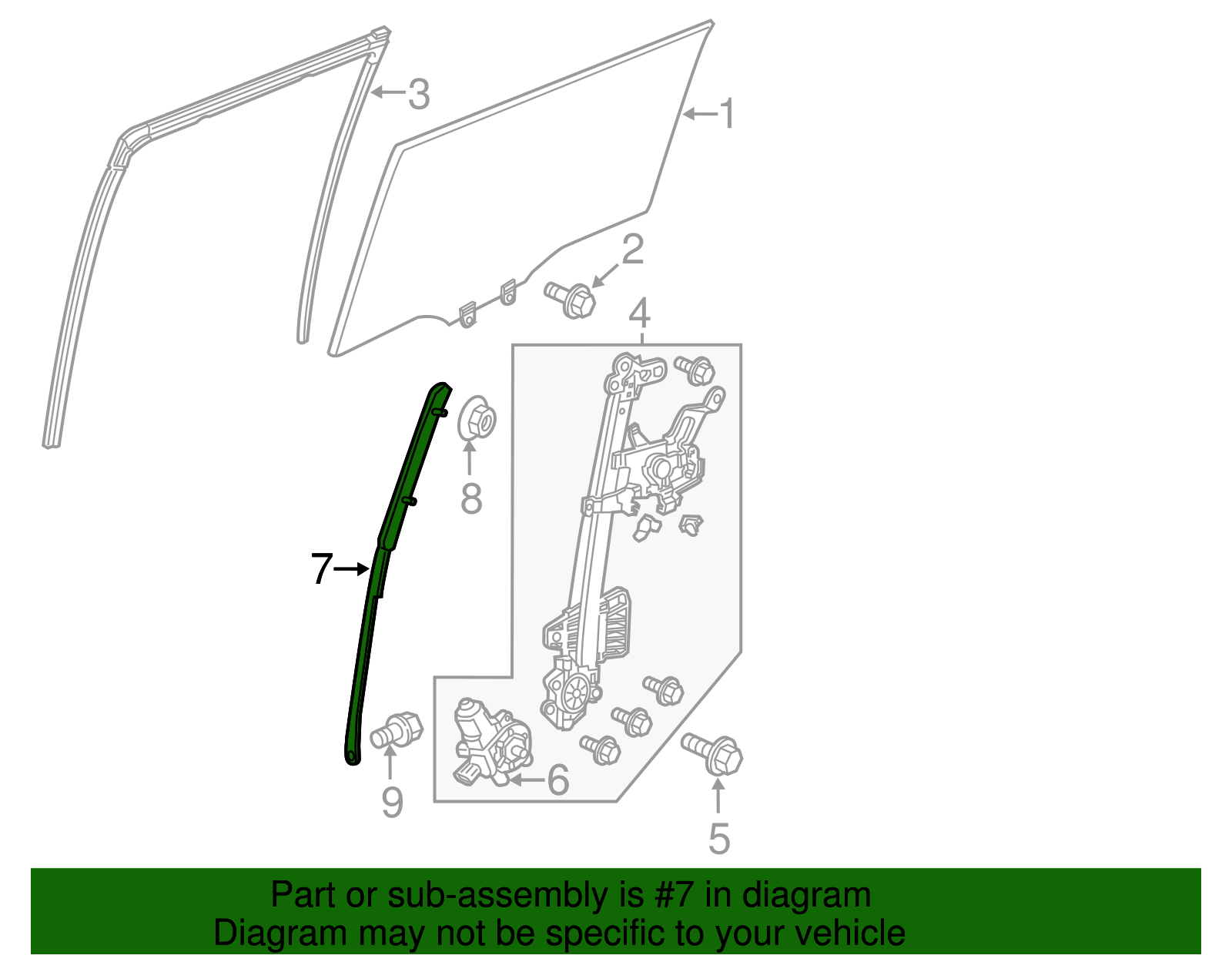 3
1
2
4
8
7
9
6
5

Part or sub-assembly is #7 in diagram
Diagram may not be specific to your vehicle