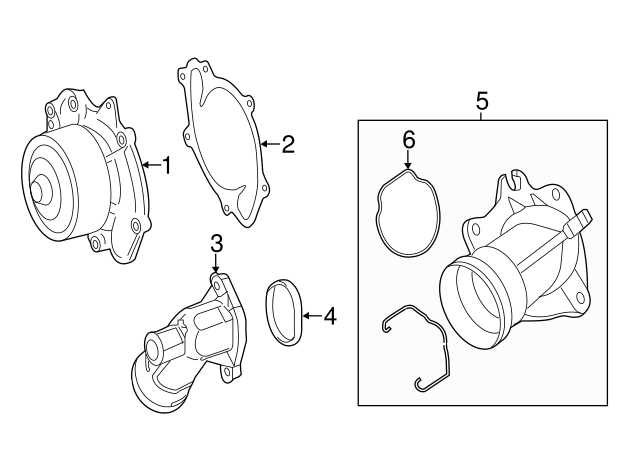 1
2
3
4
5
6