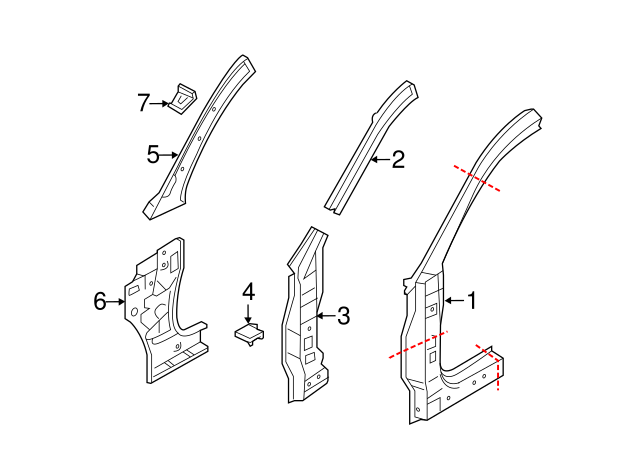 7
5
2
6
4
3
1