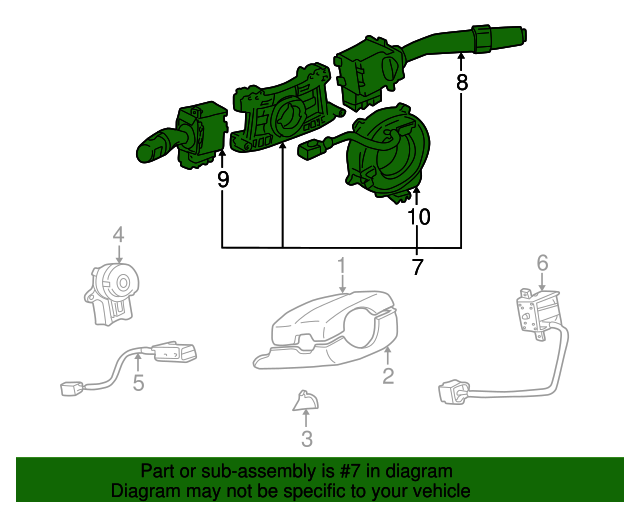 8
9
10
7
4
1
6
5
2
3

Part or sub-assembly is #7 in diagram
Diagram may not be specific to your vehicle