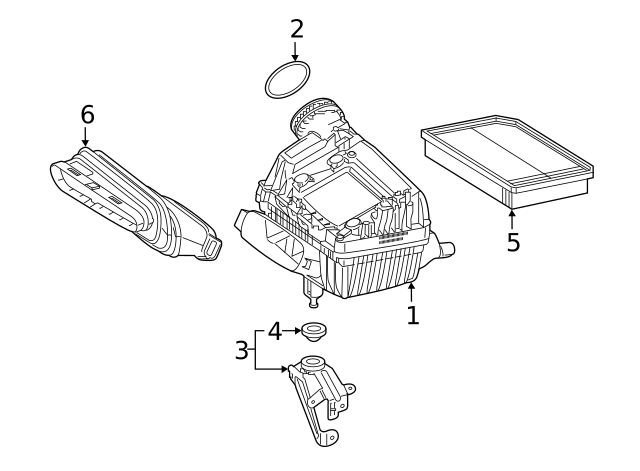 2
6
5
1
4
3