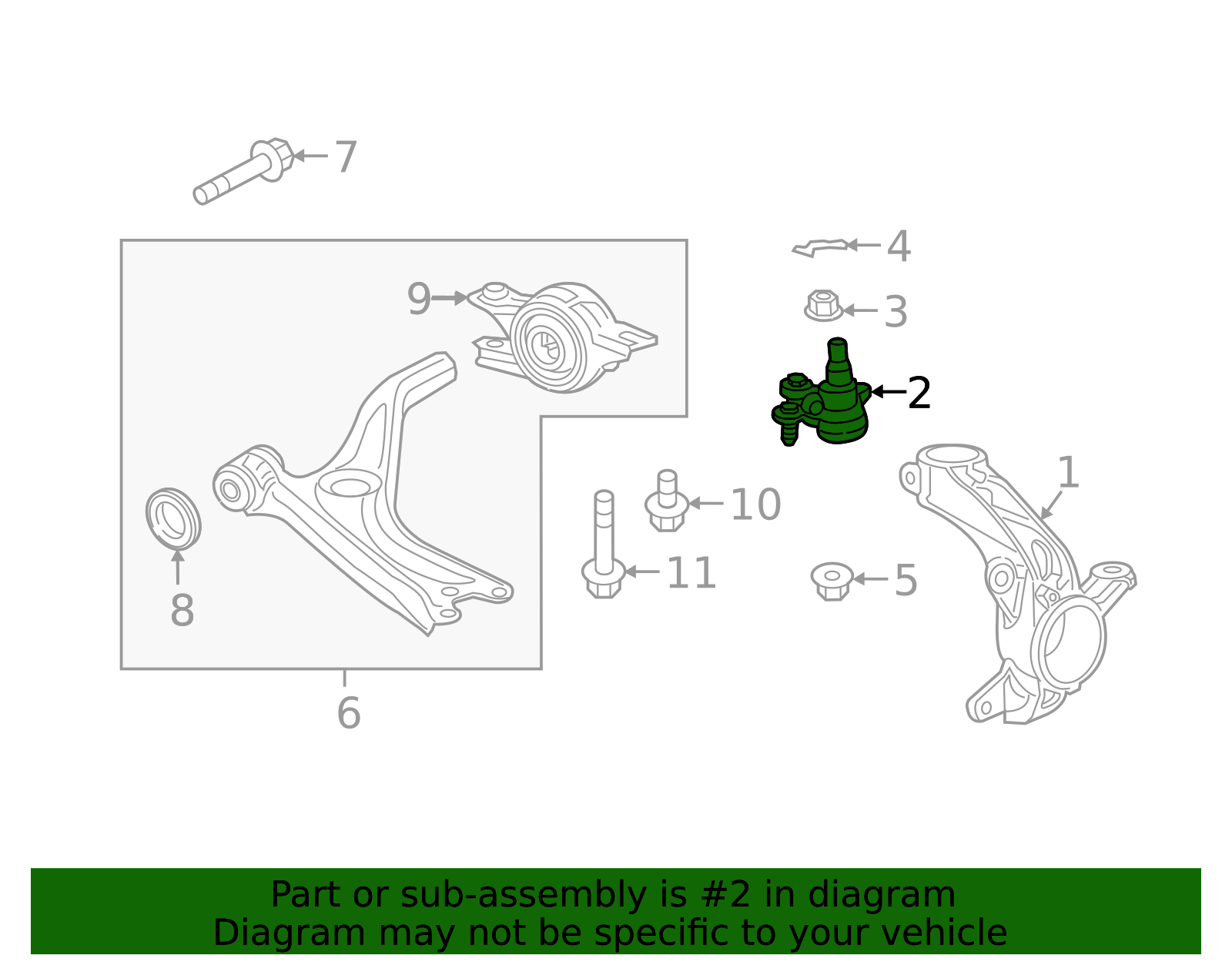 7
4
9
3
2
1
10
11
5
8
6

Part or sub-assembly is #2 in diagram
Diagram may not be specific to your vehicle