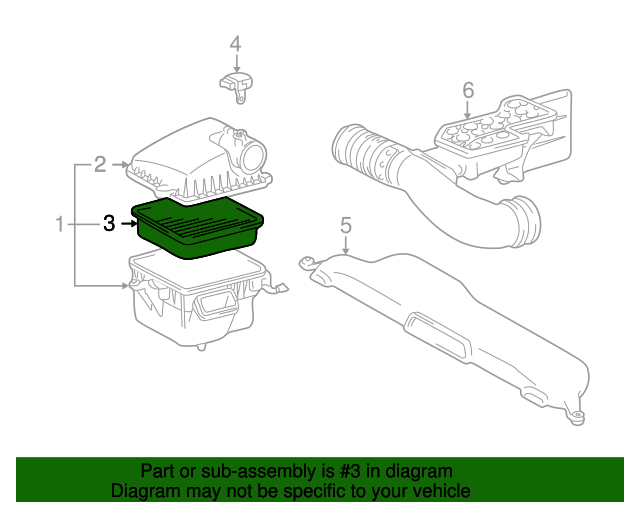 4

6

2

1

3

5

Part or sub-assembly is #3 in diagram
Diagram may not be specific to your vehicle