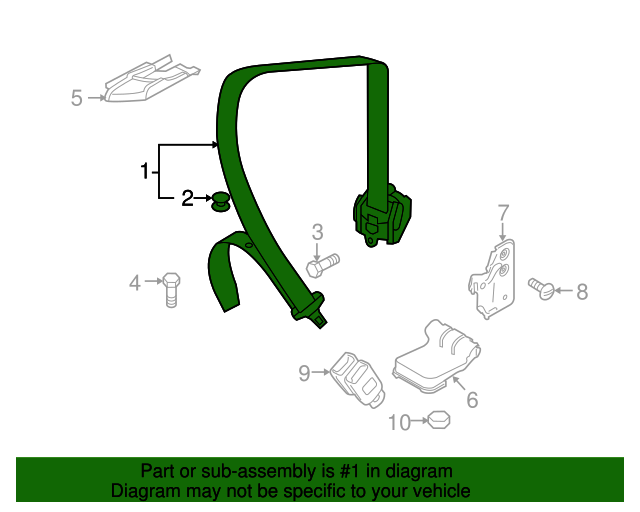 5
1
2
3
4
7
8
9
6
10

Part or sub-assembly is #1 in diagram
Diagram may not be specific to your vehicle