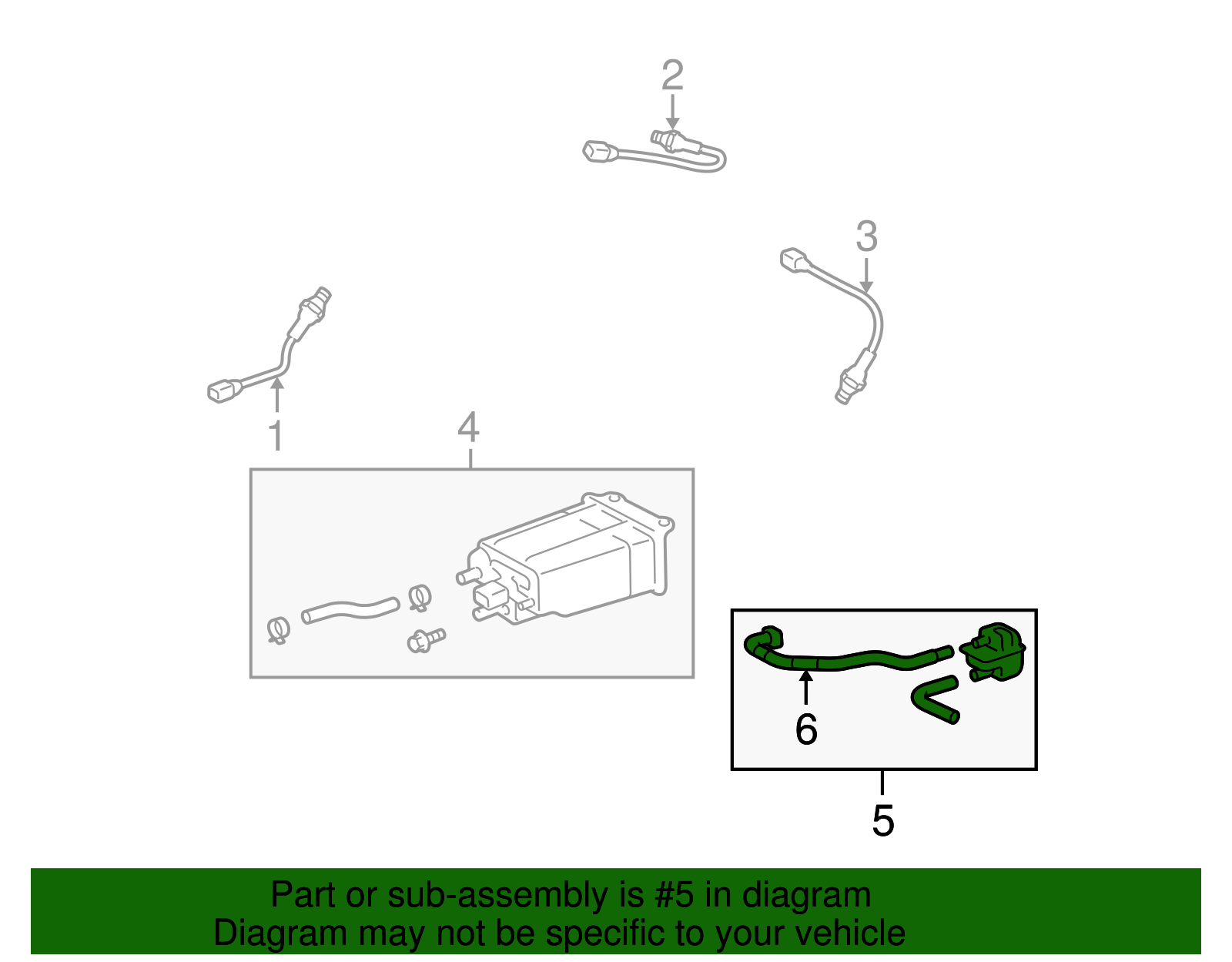 2

3

1

4

6

5

Part or sub-assembly is #5 in diagram
Diagram may not be specific to your vehicle