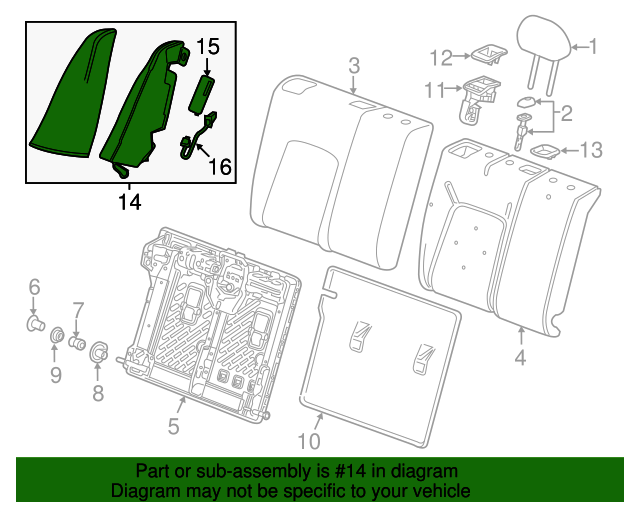 15
16
14
3
12
11
1
2
13
6
7
9
8
5
10
4

Part or sub-assembly is #14 in diagram
Diagram may not be specific to your vehicle