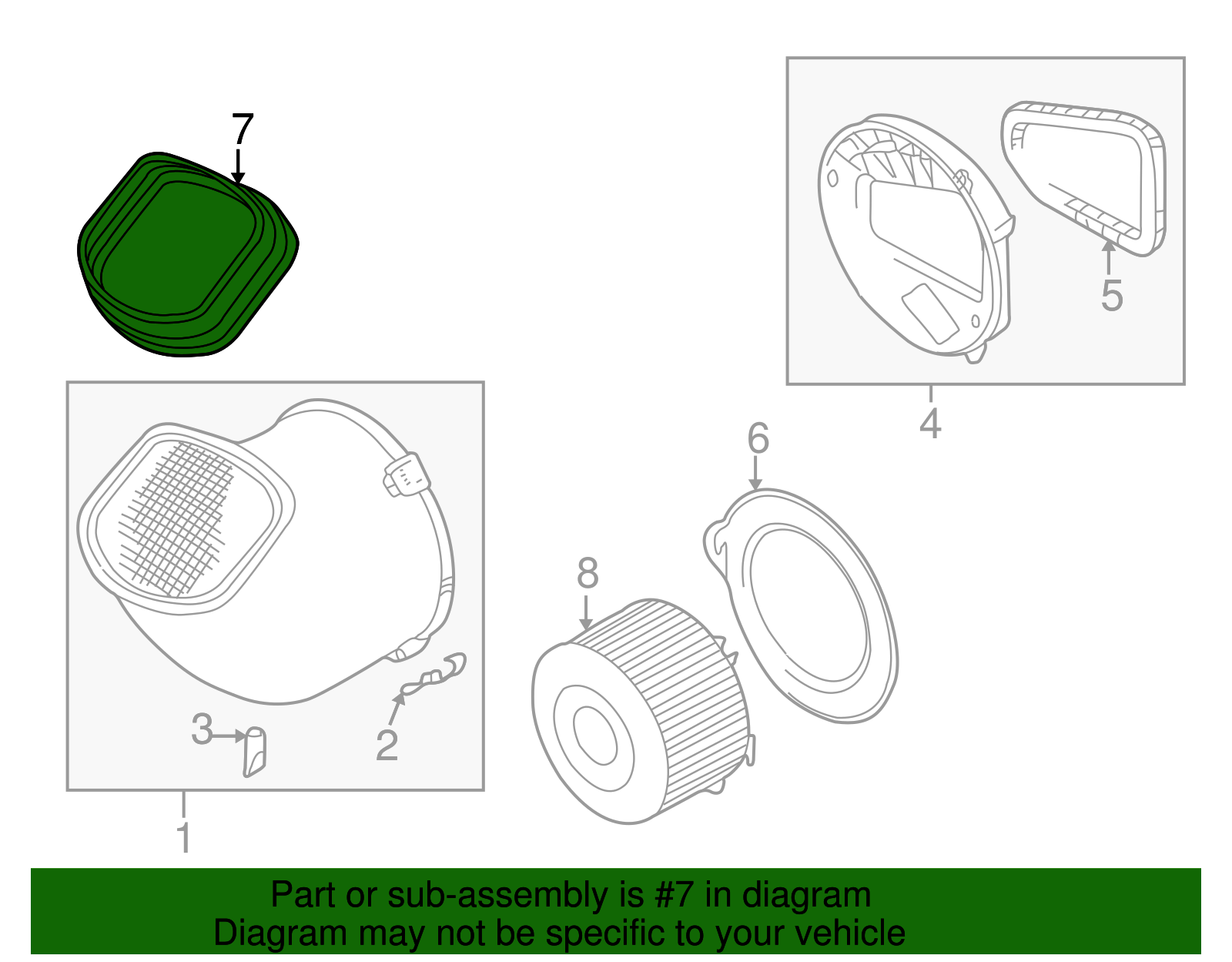 7

5

4

6

8

3

2

1

Part or sub-assembly is #7 in diagram
Diagram may not be specific to your vehicle