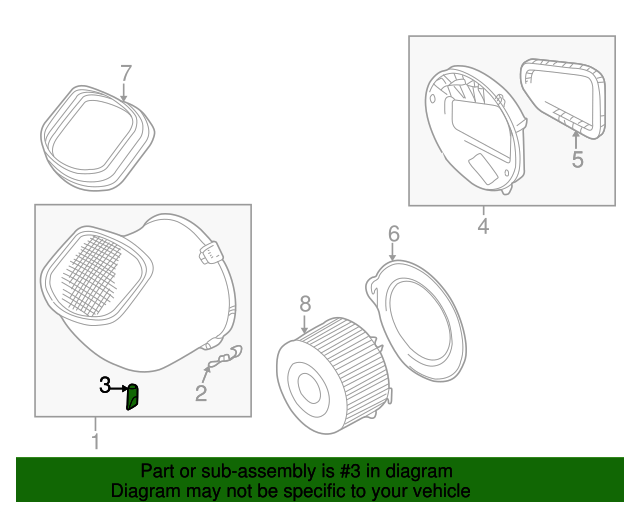 7
5
4
6
8
3
2
1

Part or sub-assembly is #3 in diagram
Diagram may not be specific to your vehicle