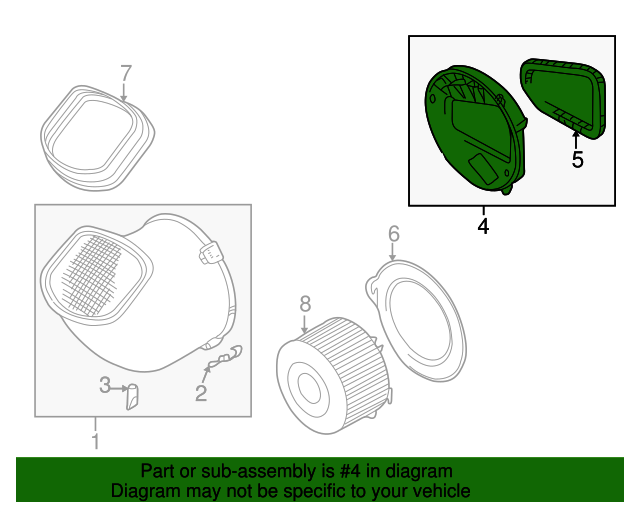 7
5
4
6
8
3
2
1
Part or sub-assembly is #4 in diagram
Diagram may not be specific to your vehicle