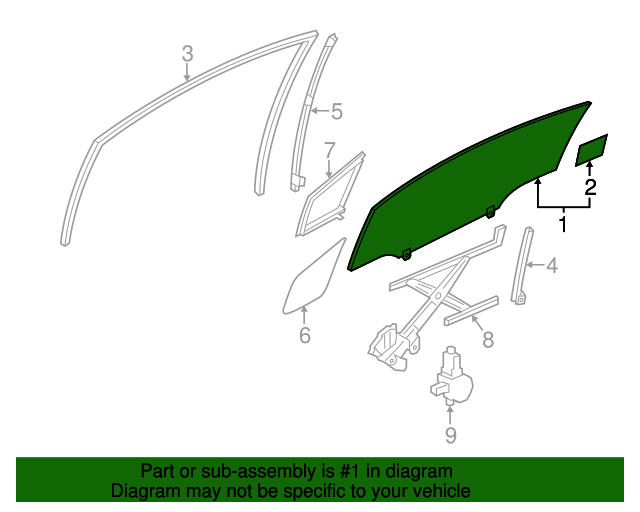 3
5
7
2
1
4
6
8
9

Part or sub-assembly is #1 in diagram
Diagram may not be specific to your vehicle