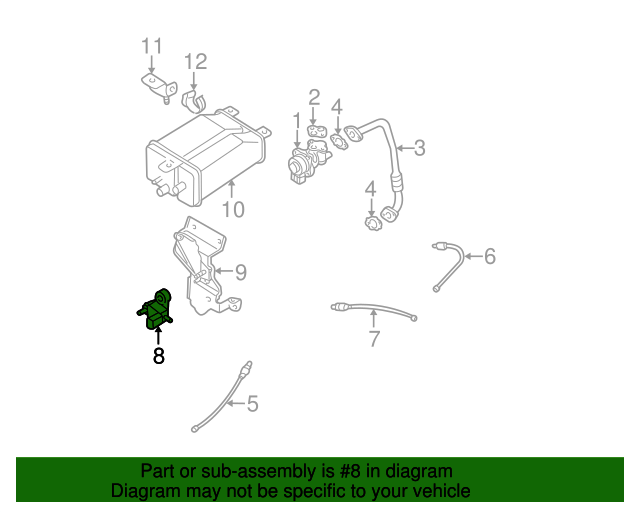 11
12
2
4
1
3
4
10
6
9
7
8
5

Part or sub-assembly is #8 in diagram
Diagram may not be specific to your vehicle