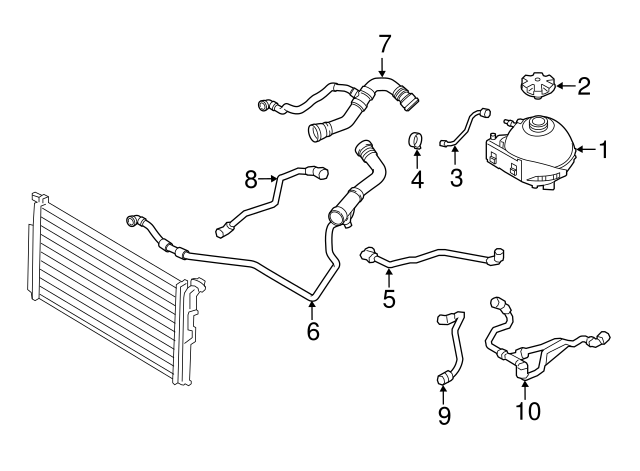 7
2
1
4
3
8
5
6
9
10