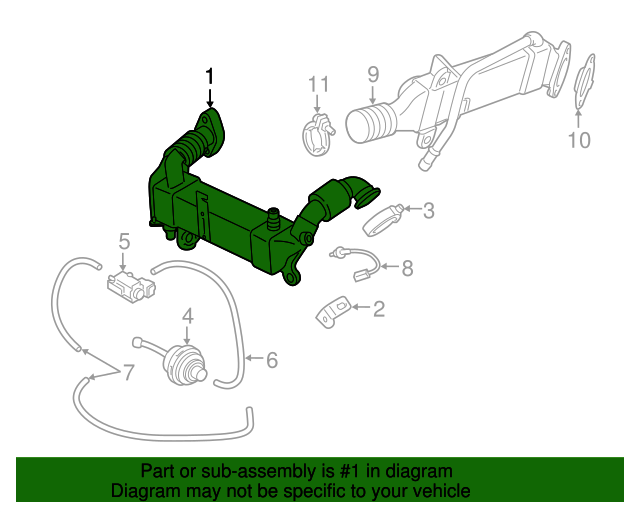 1
11
9
10
3
5
8
2
4
6
7

Part or sub-assembly is #1 in diagram
Diagram may not be specific to your vehicle