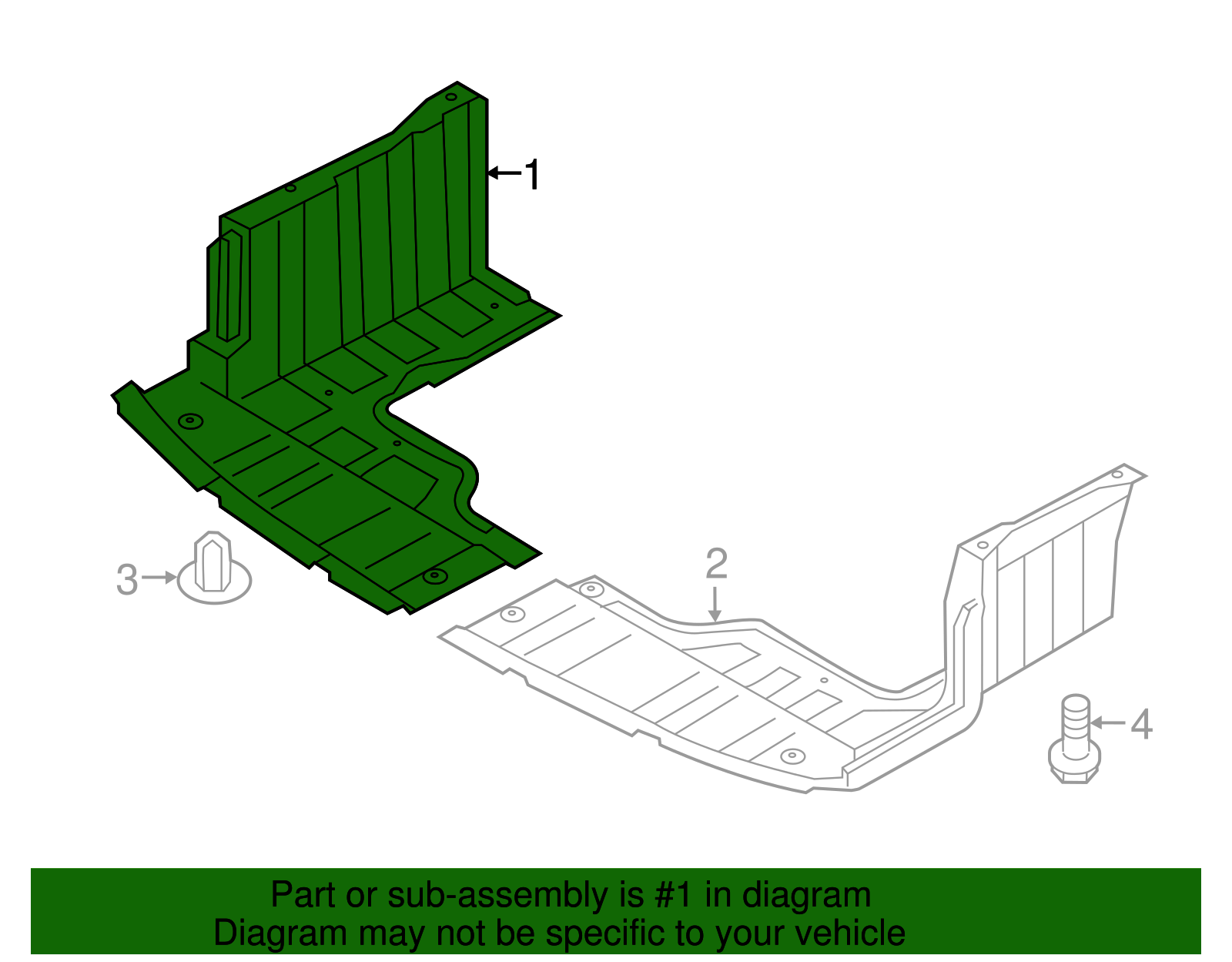 1
2
3
4

Part or sub-assembly is #1 in diagram
Diagram may not be specific to your vehicle