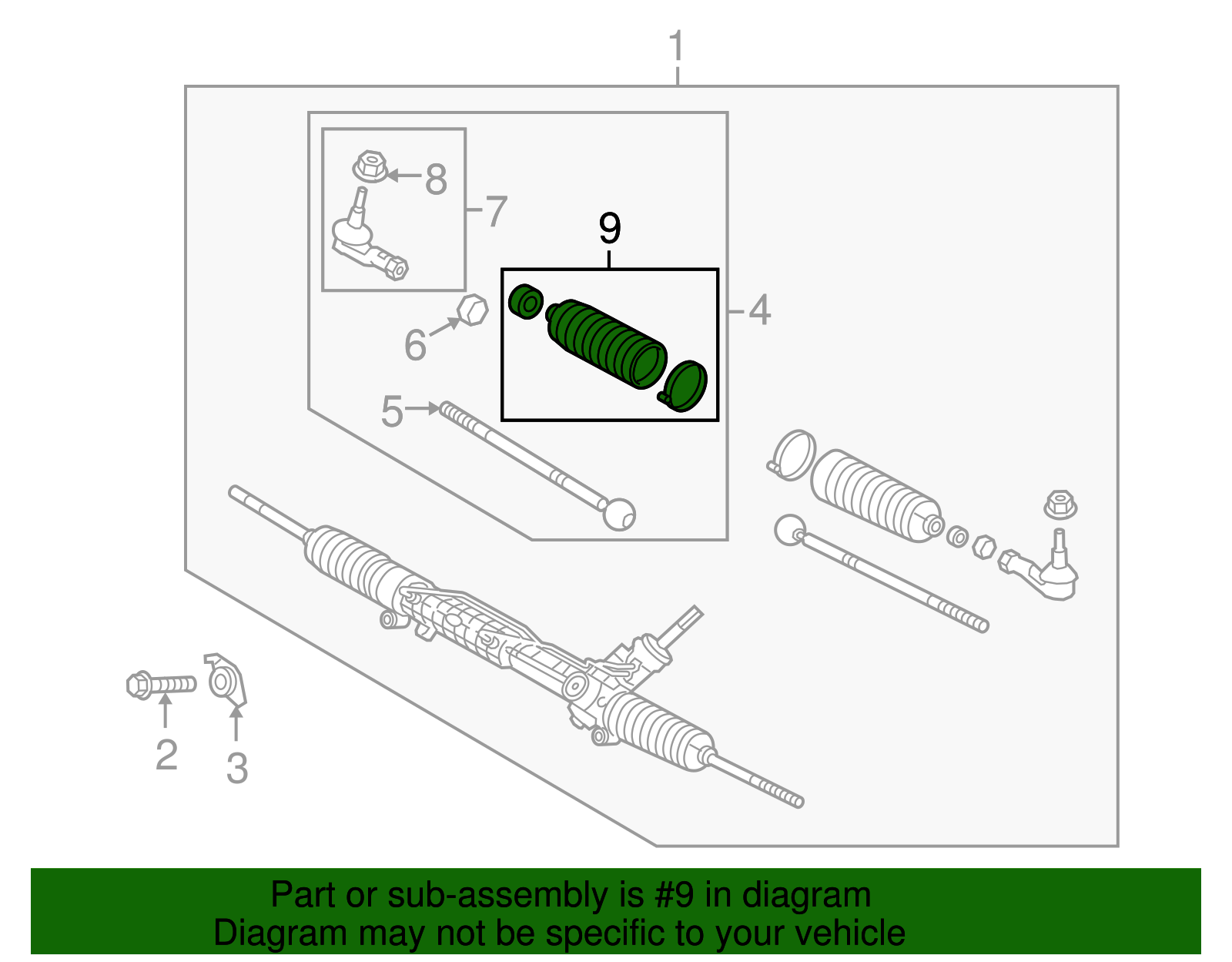 1
8
7
9
4
6
5
2
3

Part or sub-assembly is #9 in diagram
Diagram may not be specific to your vehicle