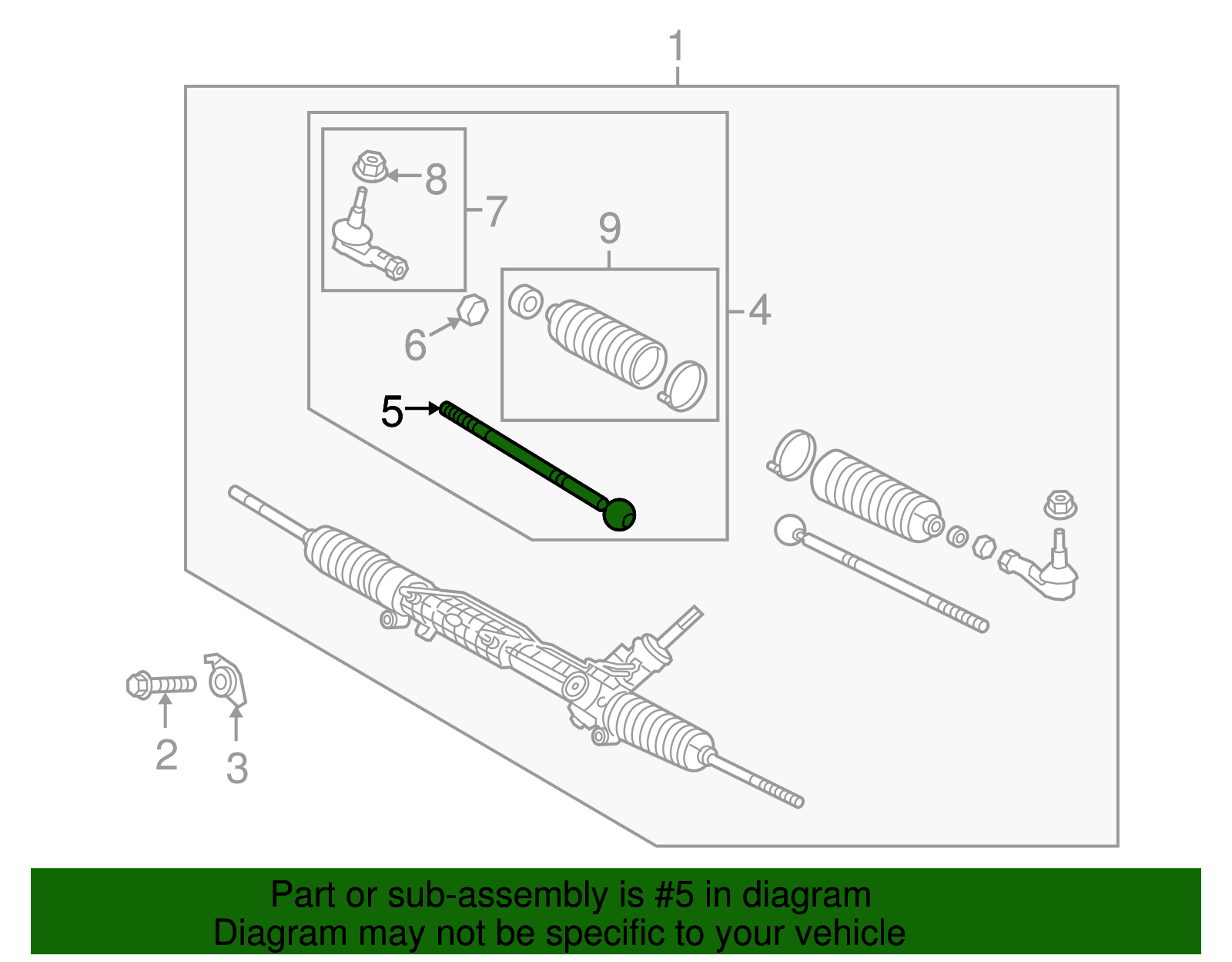 1
8
7
9
4
6
5
2
3

Part or sub-assembly is #5 in diagram
Diagram may not be specific to your vehicle