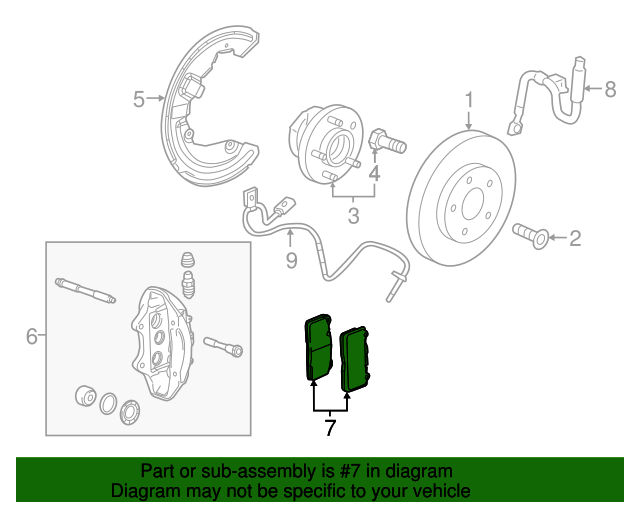 5
1
8
4
3
2
9
6
7

Part or sub-assembly is #7 in diagram
Diagram may not be specific to your vehicle