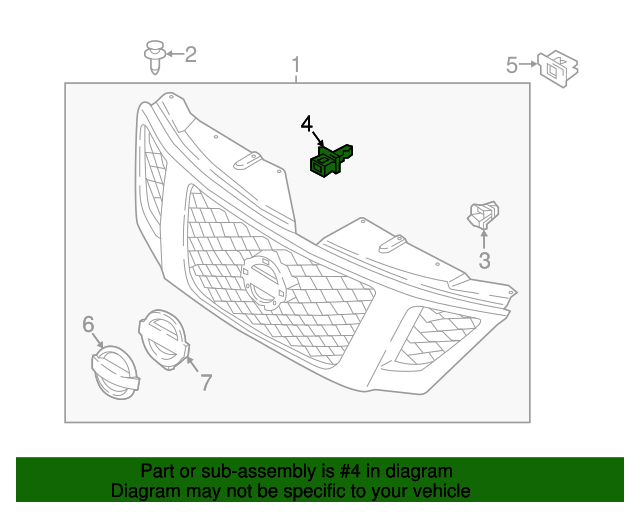 2
1
5
4
3
6
7

Part or sub-assembly is #4 in diagram
Diagram may not be specific to your vehicle