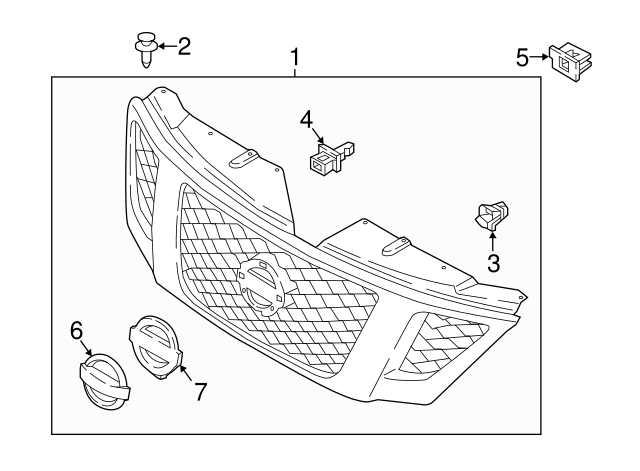 2
1
5
4
3
6
7