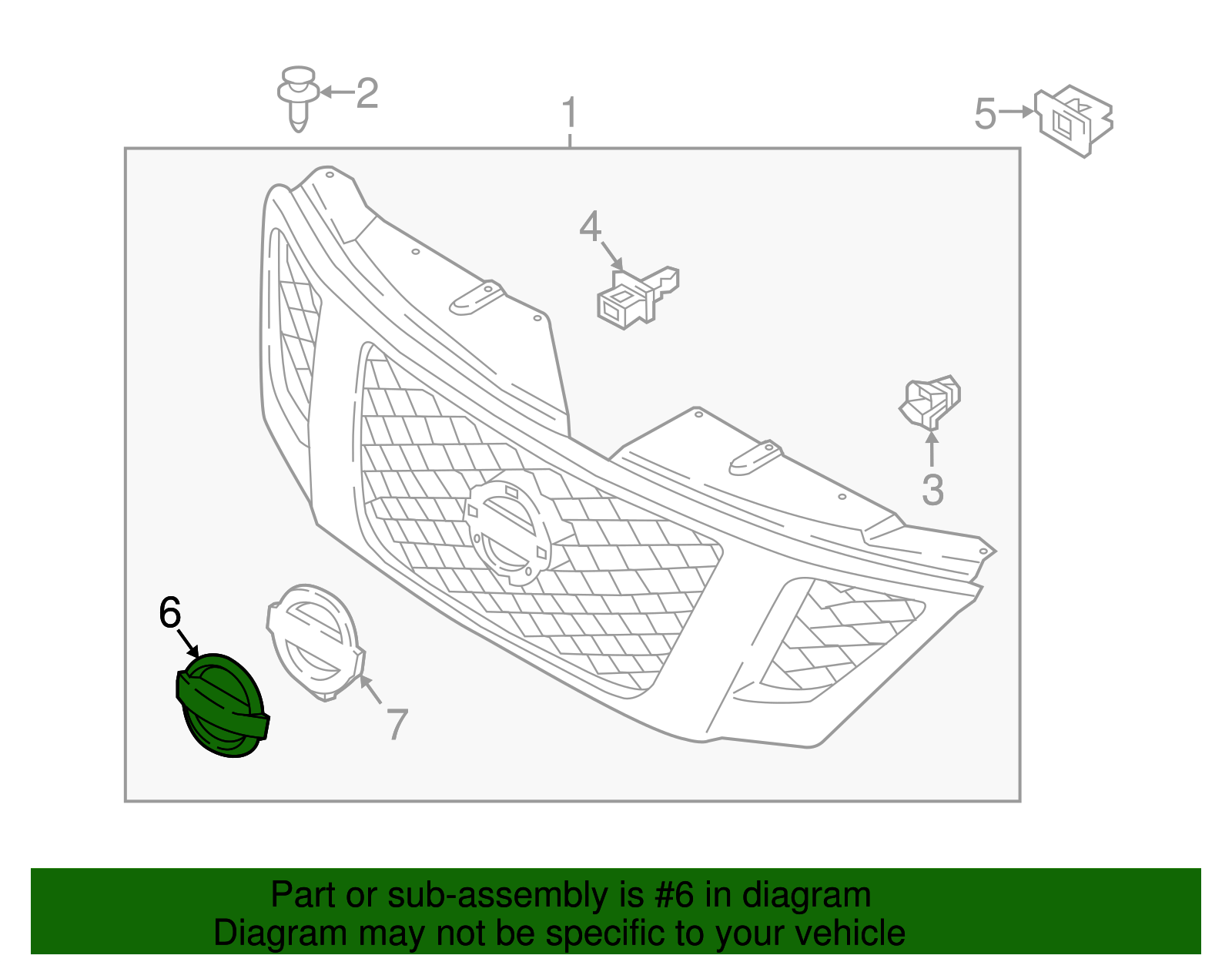 2
1
5
4
3
6
7

Part or sub-assembly is #6 in diagram
Diagram may not be specific to your vehicle