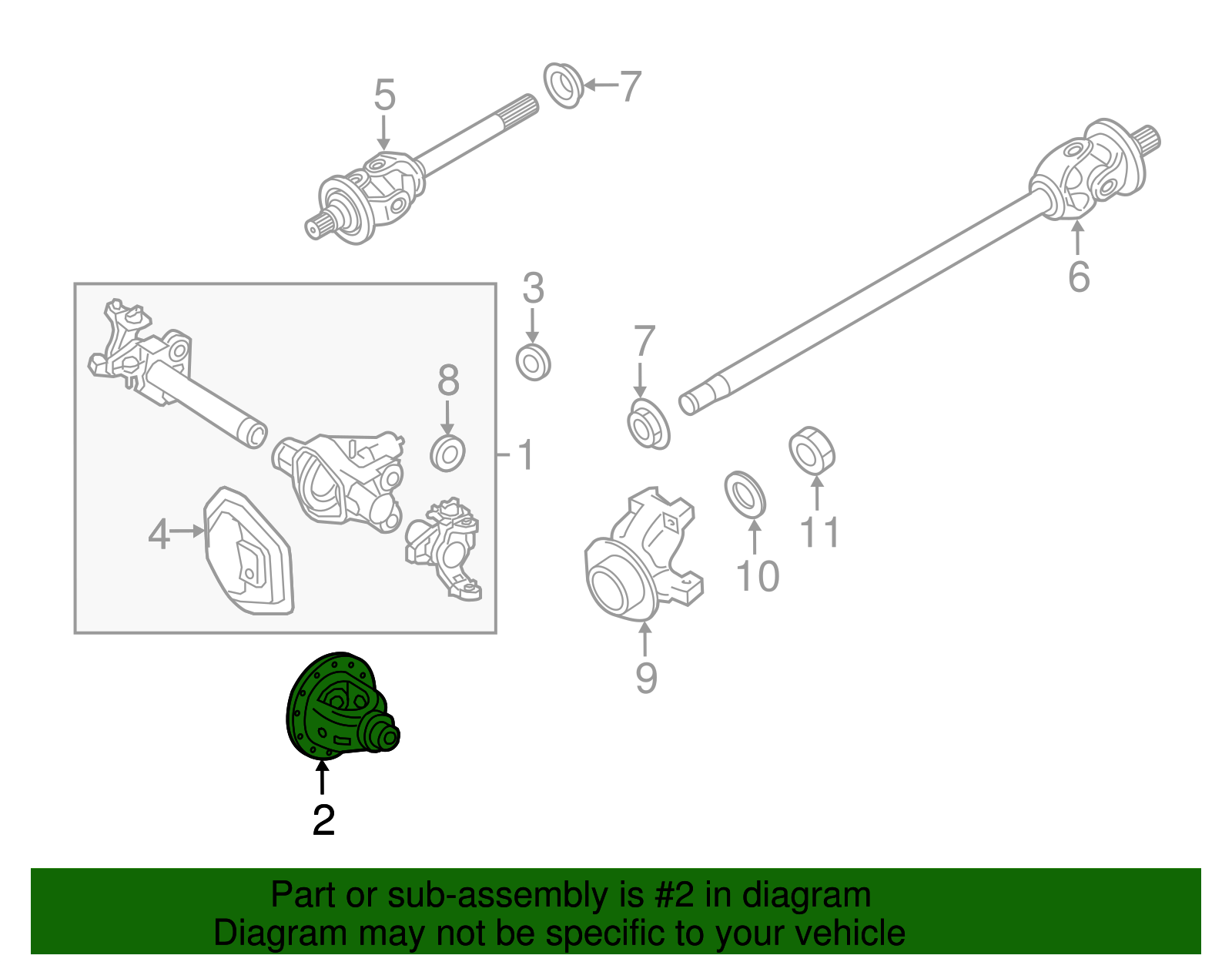 5
7
6
3
7
8
1
4
11
10
9
2

Part or sub-assembly is #2 in diagram
Diagram may not be specific to your vehicle