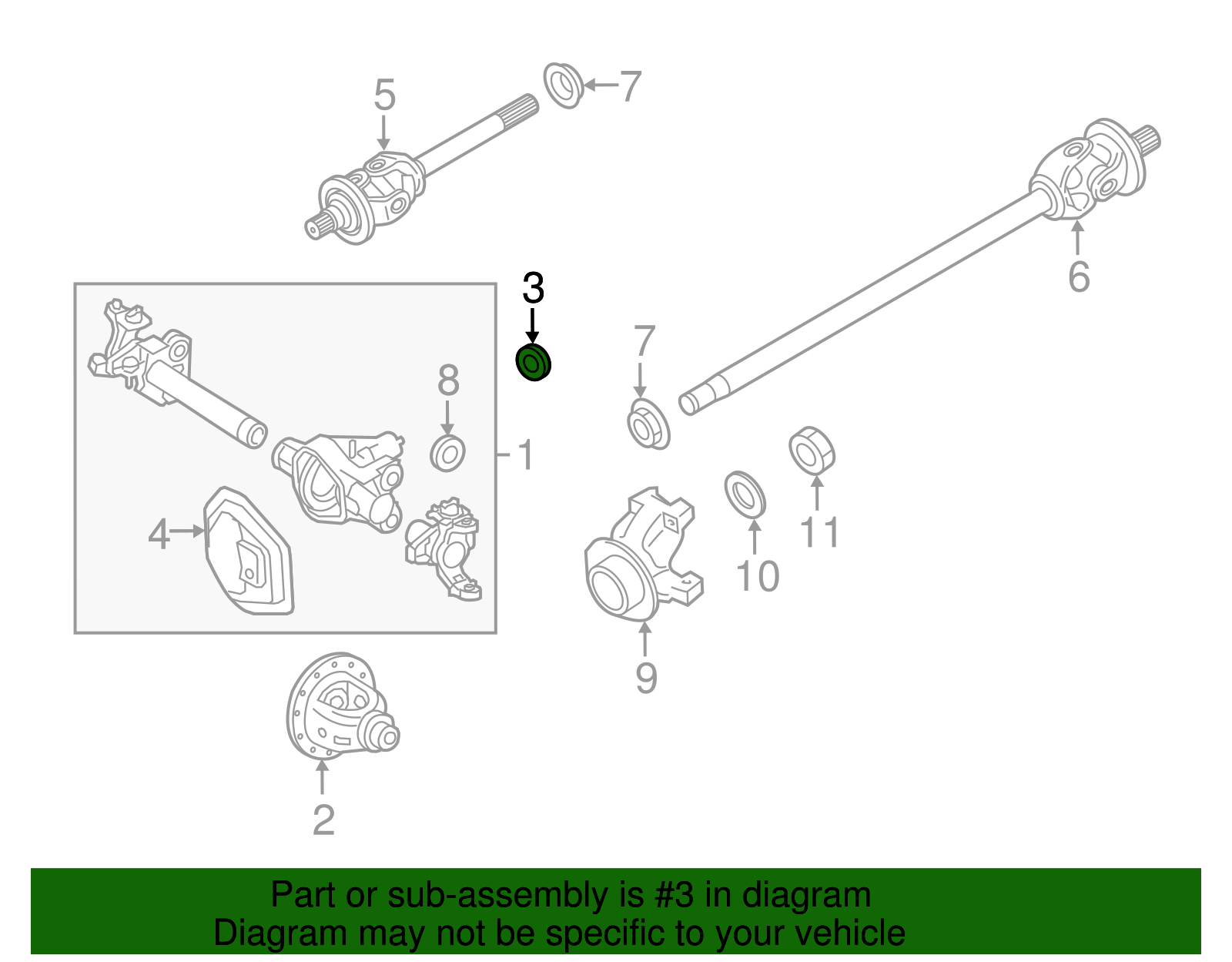 5
7
6
3
7
8
1
4
11
10
9
2

Part or sub-assembly is #3 in diagram
Diagram may not be specific to your vehicle