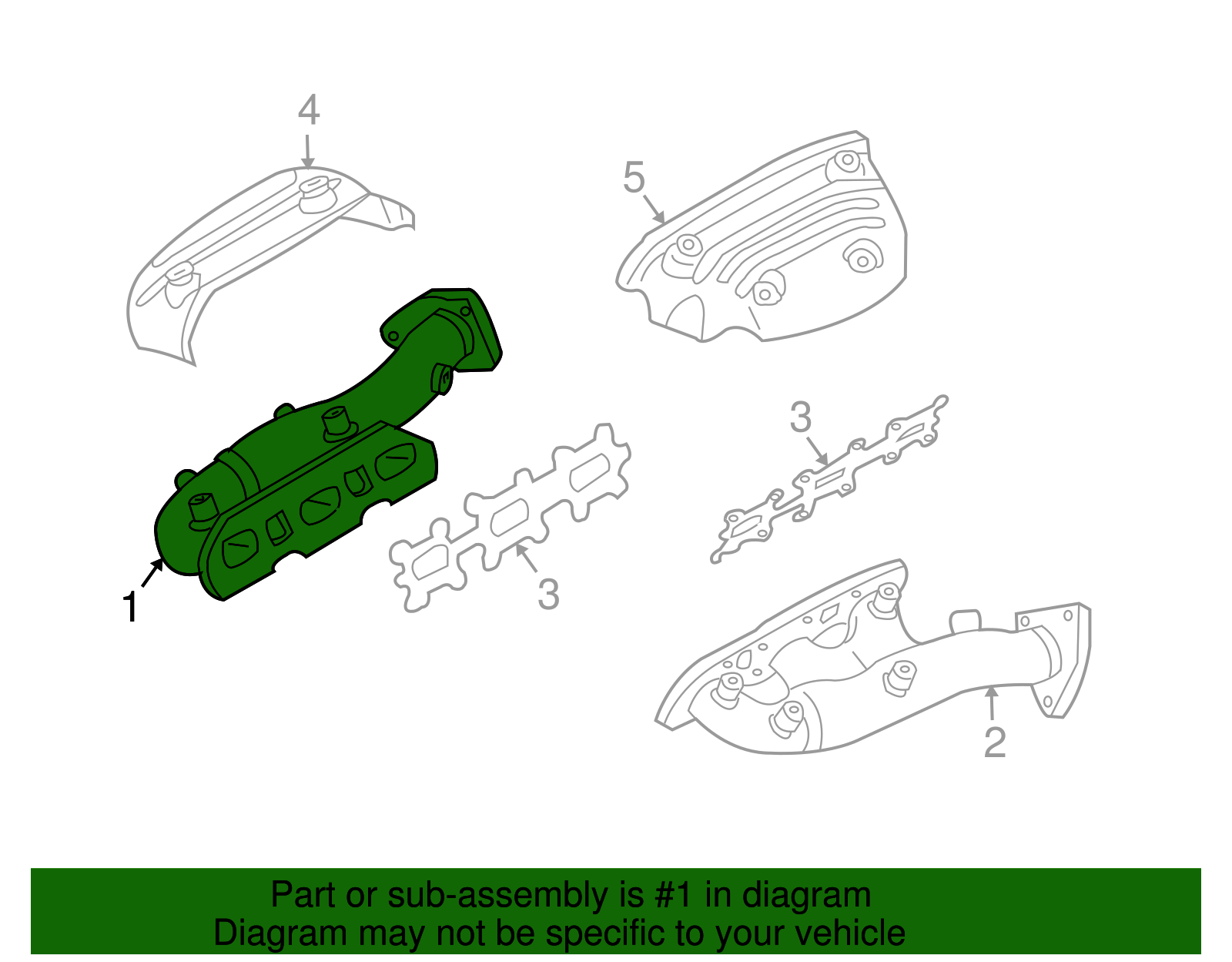 4

5

3

1

3

2

Part or sub-assembly is #1 in diagram
Diagram may not be specific to your vehicle