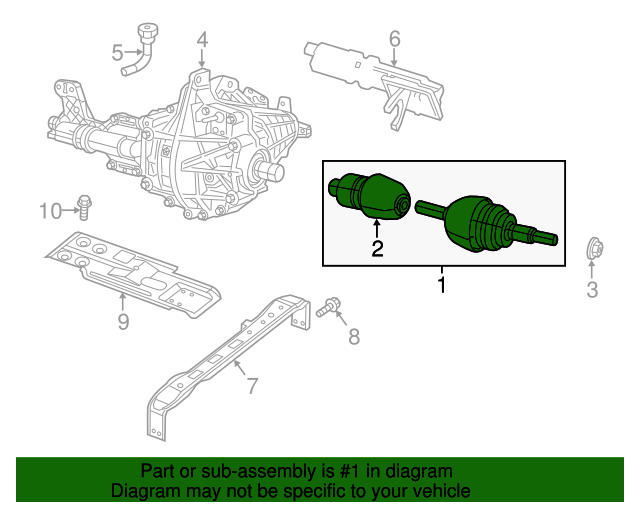 5
4
6
10
2
1
3
9
8
7

Part or sub-assembly is #1 in diagram
Diagram may not be specific to your vehicle