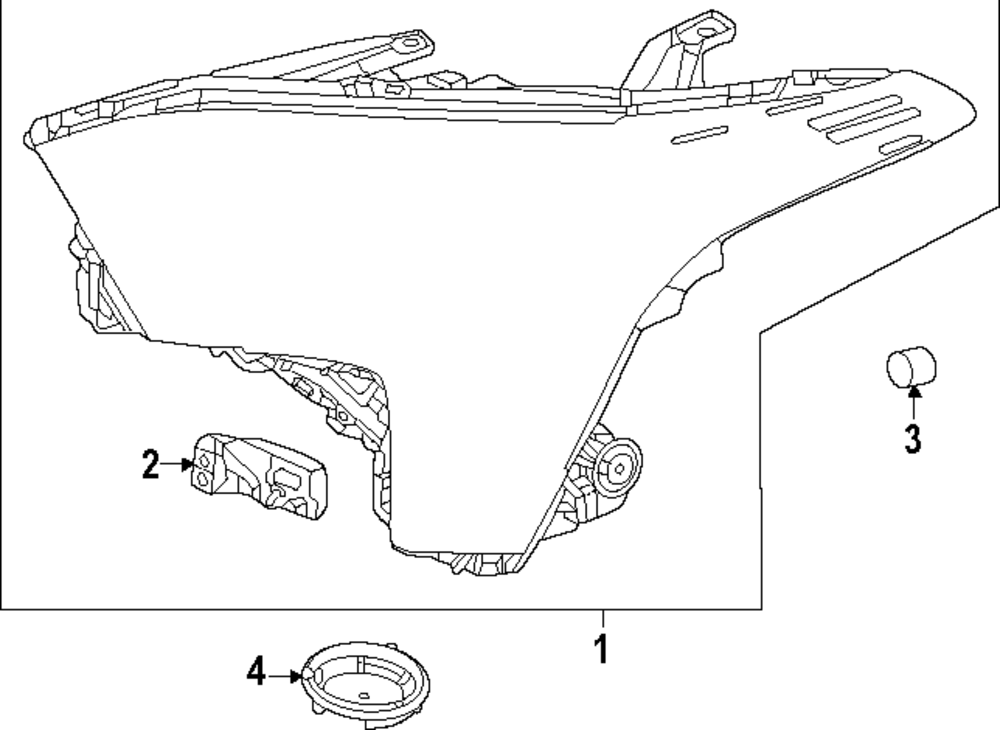 2
3
1
4