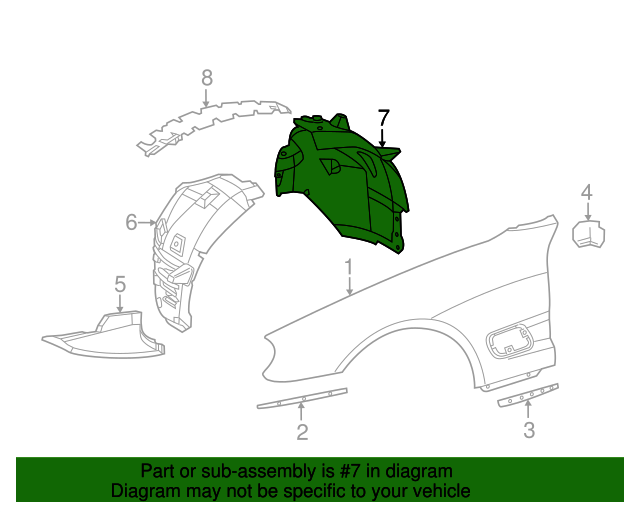 8
7
6
4
5
1
2
3

Part or sub-assembly is #7 in diagram
Diagram may not be specific to your vehicle