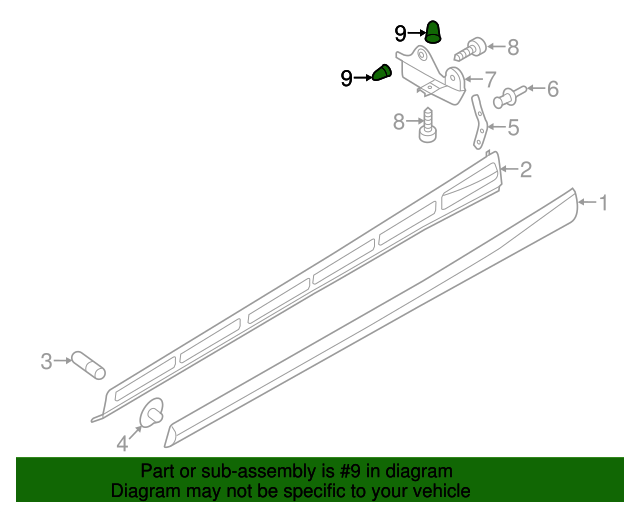 9
8
9
7
6
8
5
2
1
3
4

Part or sub-assembly is #9 in diagram
Diagram may not be specific to your vehicle