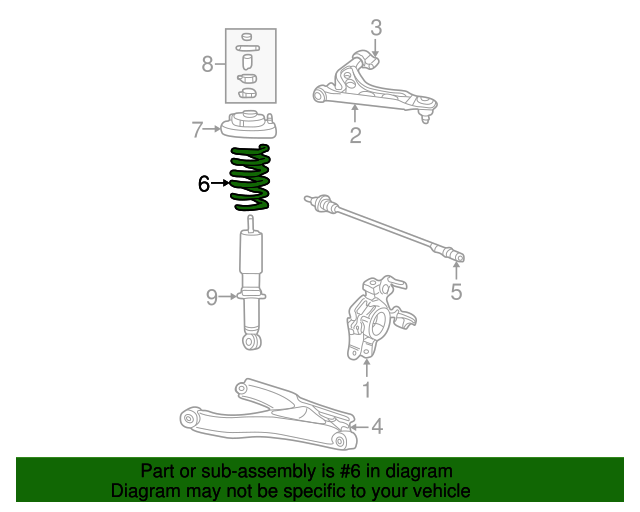 3
8
2
7
6
5
9
1
4

Part or sub-assembly is #6 in diagram
Diagram may not be specific to your vehicle