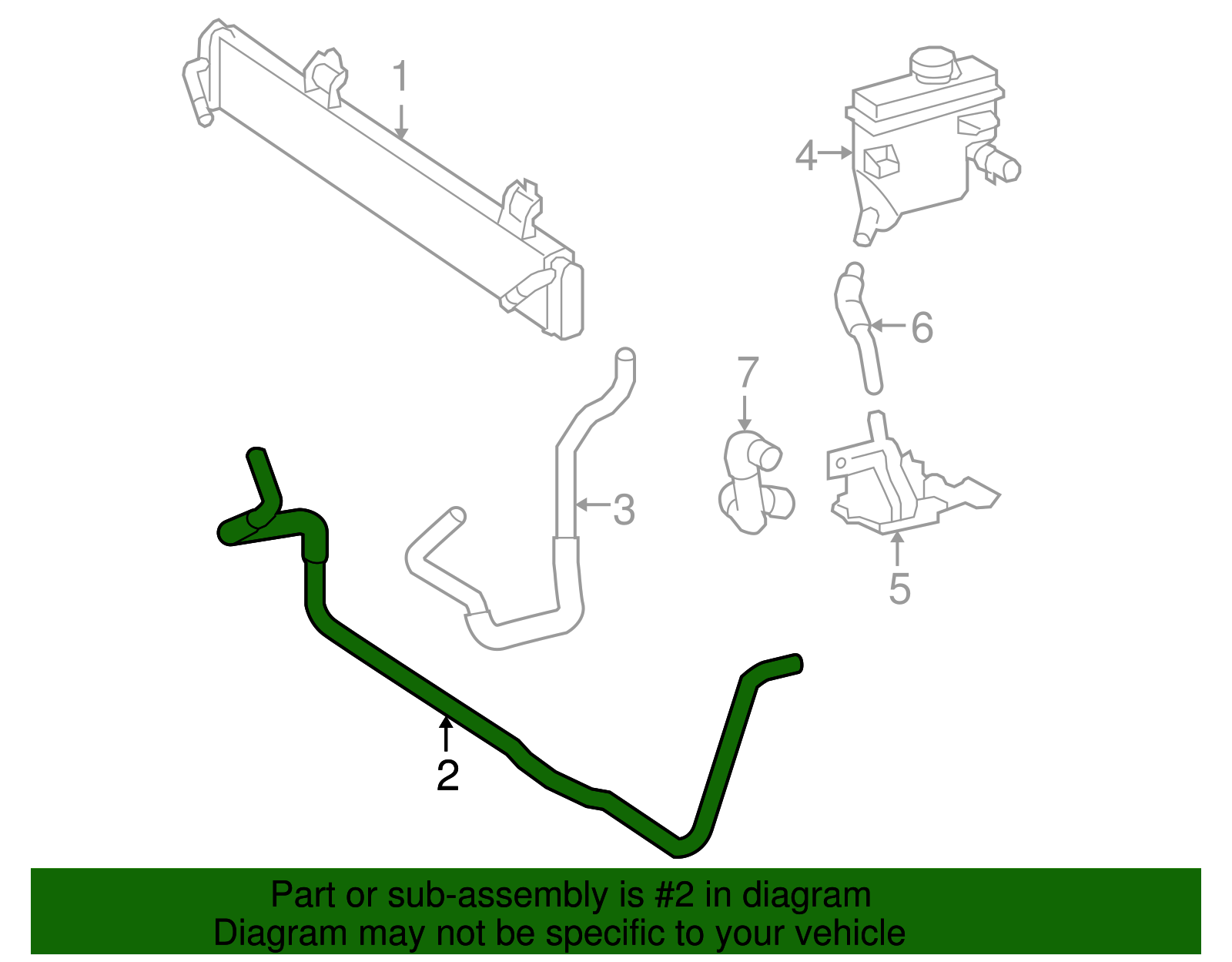 1
4
6
7
3
5
2
Part or sub-assembly is #2 in diagram
Diagram may not be specific to your vehicle