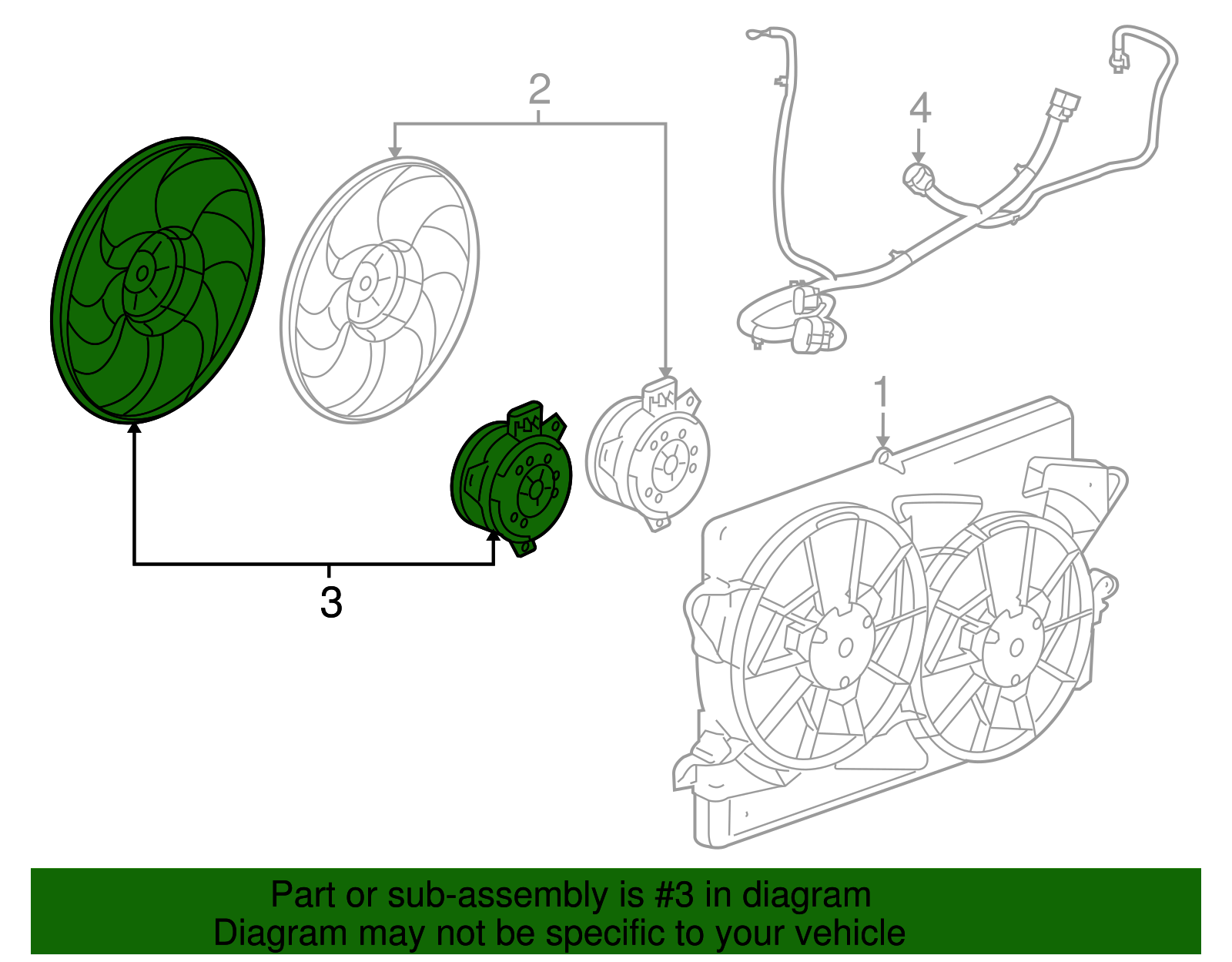 2
4
1
3
Part or sub-assembly is #3 in diagram
Diagram may not be specific to your vehicle