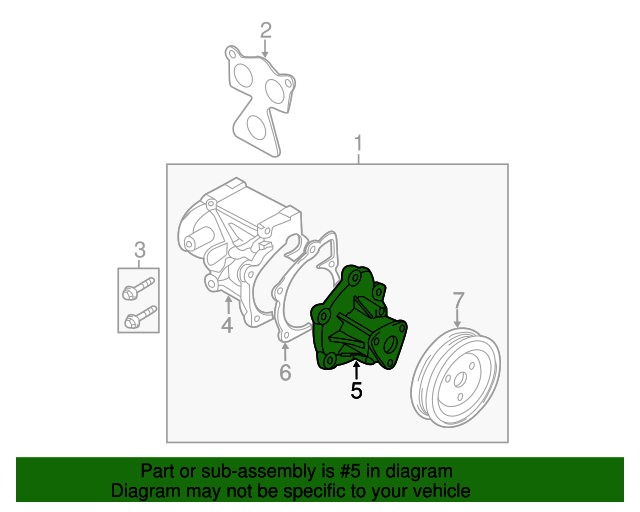 2

1

3

4

6

5

7

Part or sub-assembly is #5 in diagram
Diagram may not be specific to your vehicle