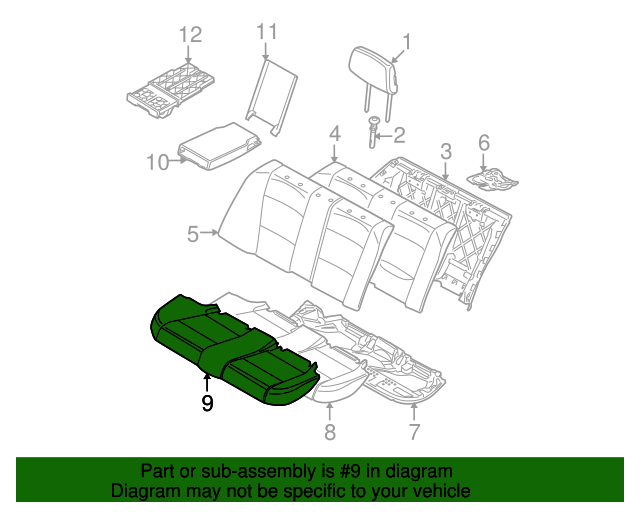 12
11
1
2
4
3
6
10
5
9
8
7

Part or sub-assembly is #9 in diagram
Diagram may not be specific to your vehicle