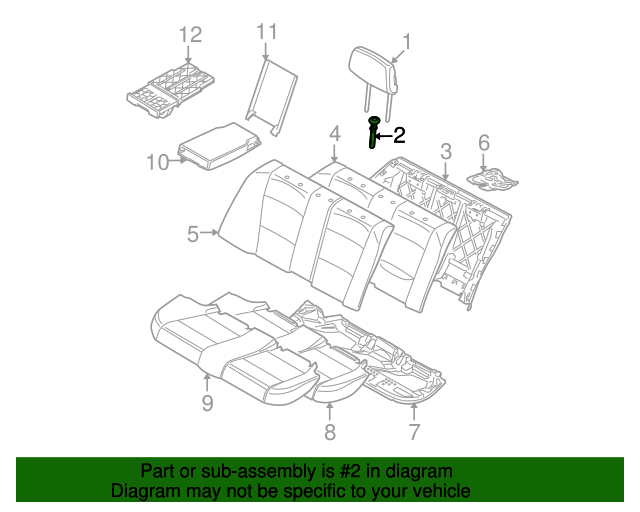 12
11
1
2
4
3
6
10
5
9
8
7

Part or sub-assembly is #2 in diagram
Diagram may not be specific to your vehicle