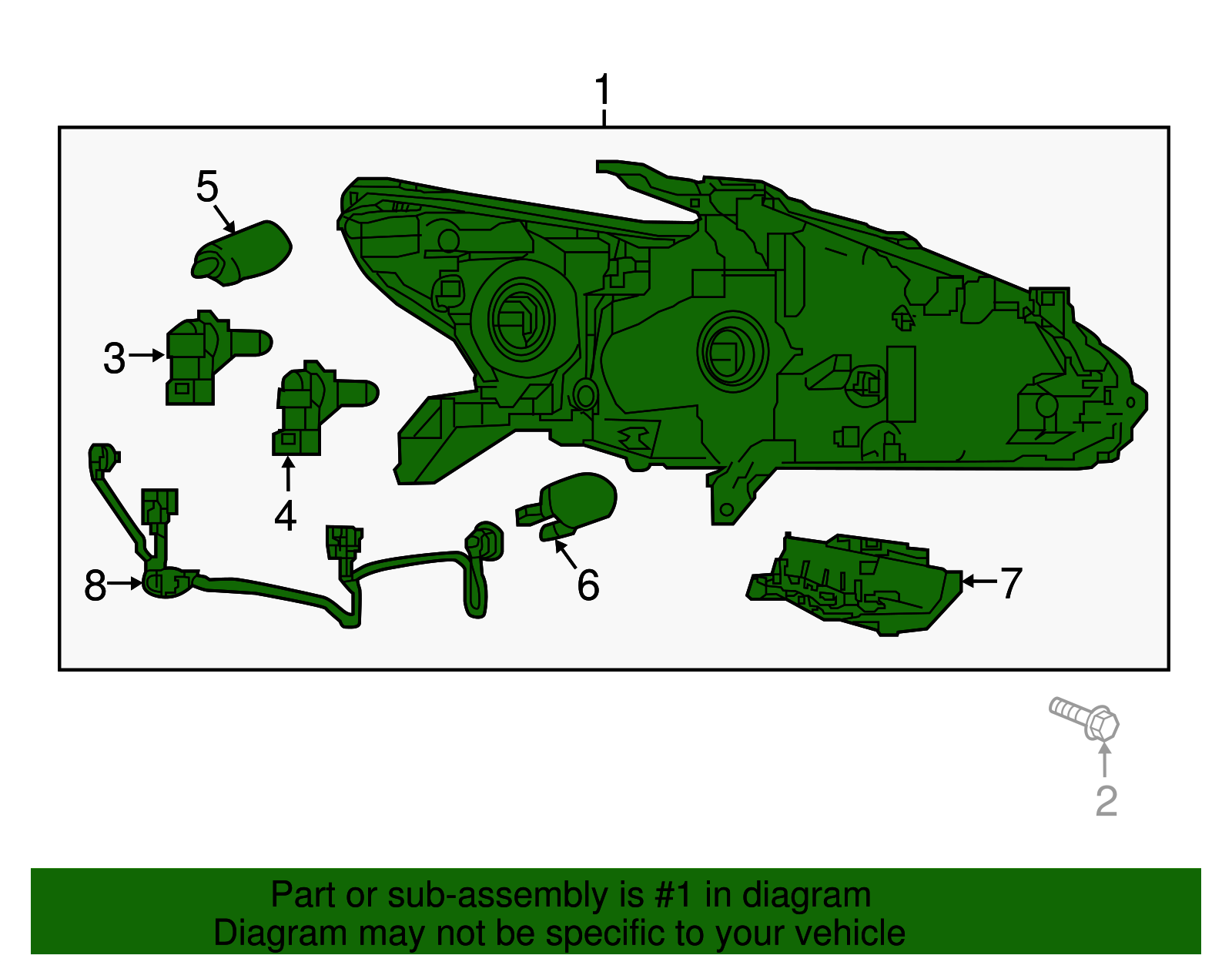 1

5

3

4

8

6

7

2

Part or sub-assembly is #1 in diagram
Diagram may not be specific to your vehicle