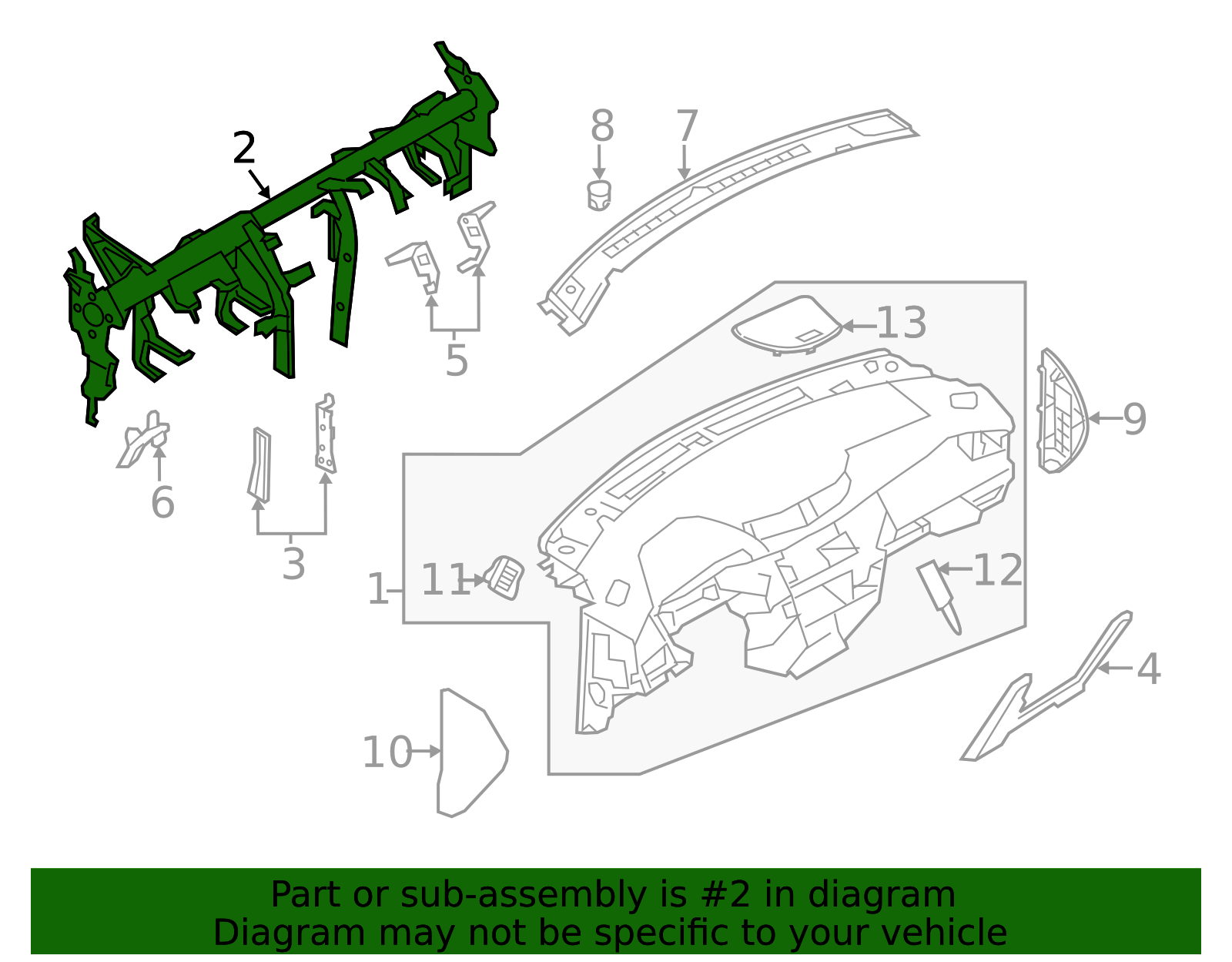 2
8
7
5
13
9
6
3
1
11
12
4
10

Part or sub-assembly is #2 in diagram
Diagram may not be specific to your vehicle