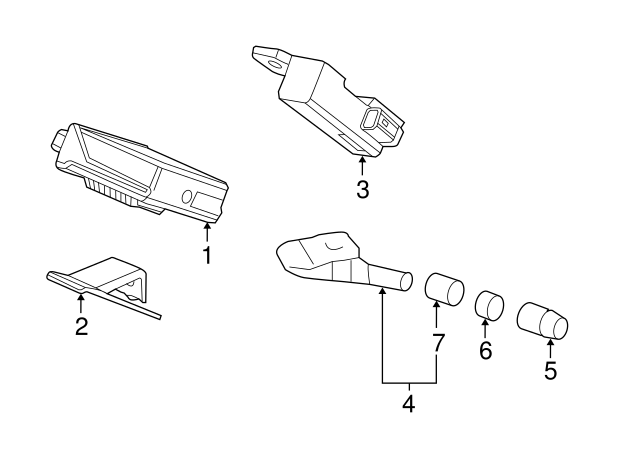 3
1
2
7
6
5
4