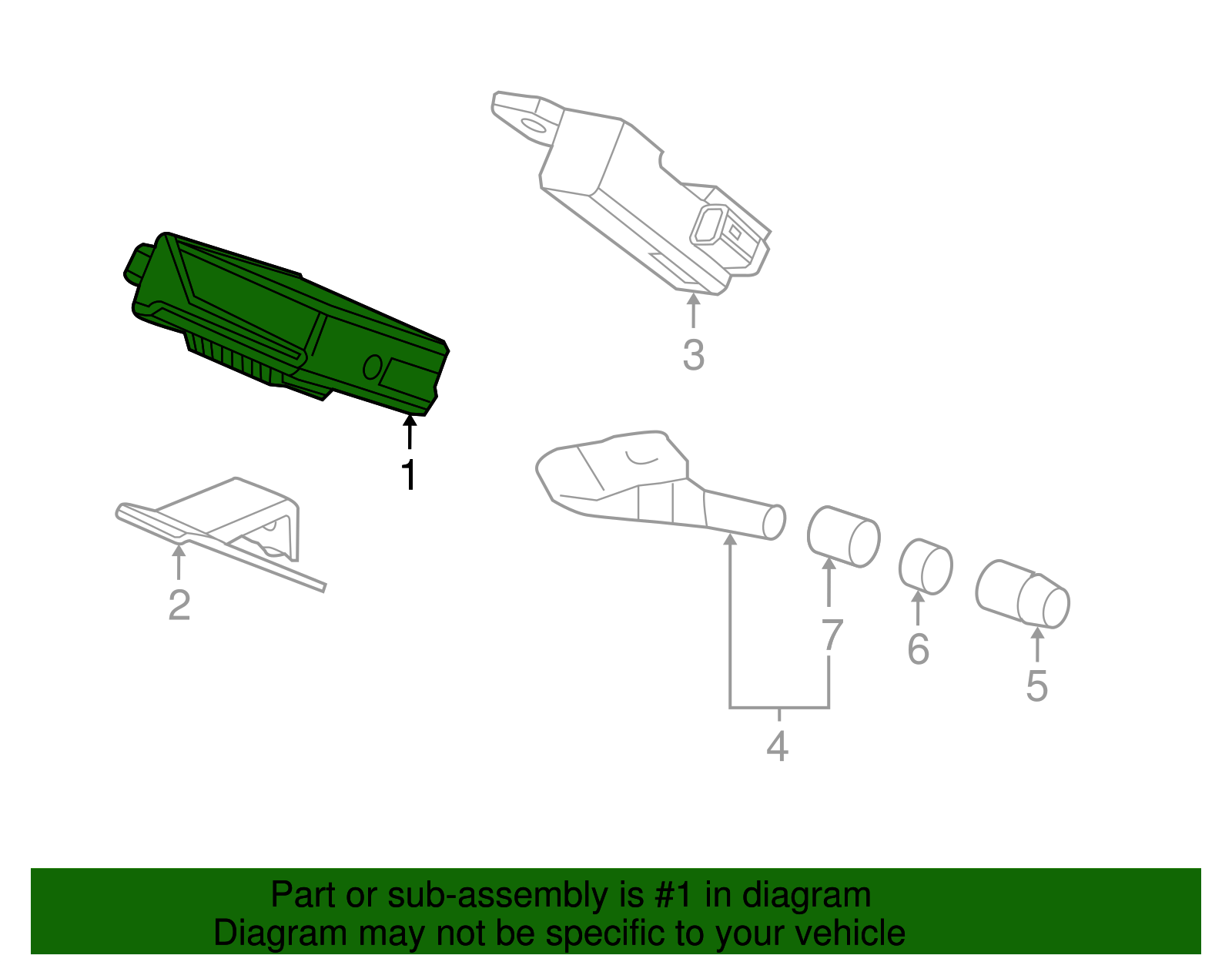 3

1

2

7

6

5

4

Part or sub-assembly is #1 in diagram
Diagram may not be specific to your vehicle