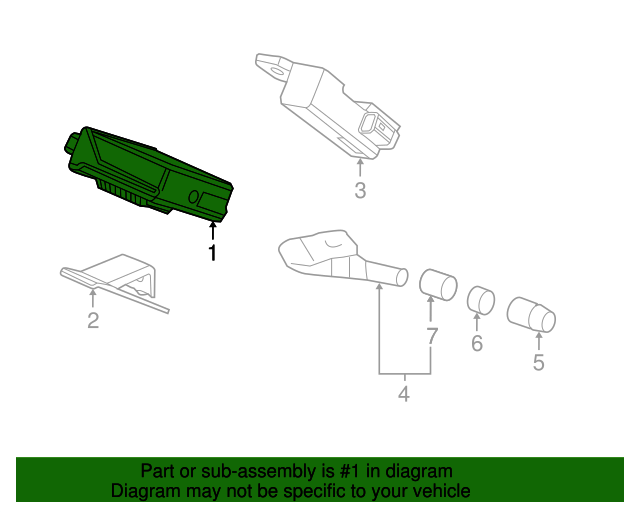 3

1

2

7

6

5

4

Part or sub-assembly is #1 in diagram
Diagram may not be specific to your vehicle