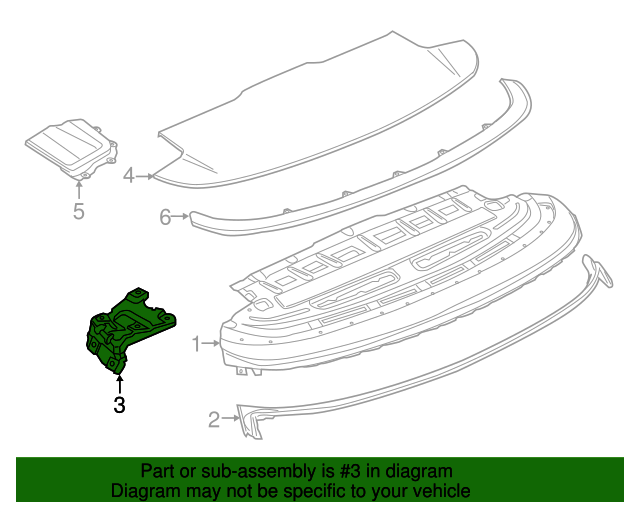 5

4

6

1

3

2

Part or sub-assembly is #3 in diagram
Diagram may not be specific to your vehicle