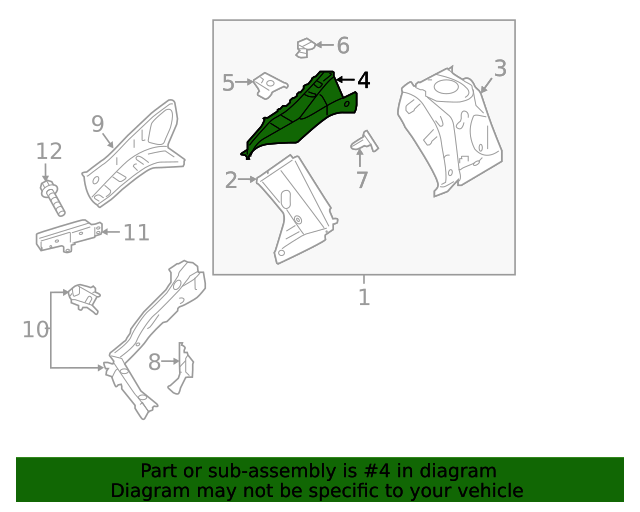 6
5
4
3
9
12
2
7
11
1
10
8

Part or sub-assembly is #4 in diagram
Diagram may not be specific to your vehicle