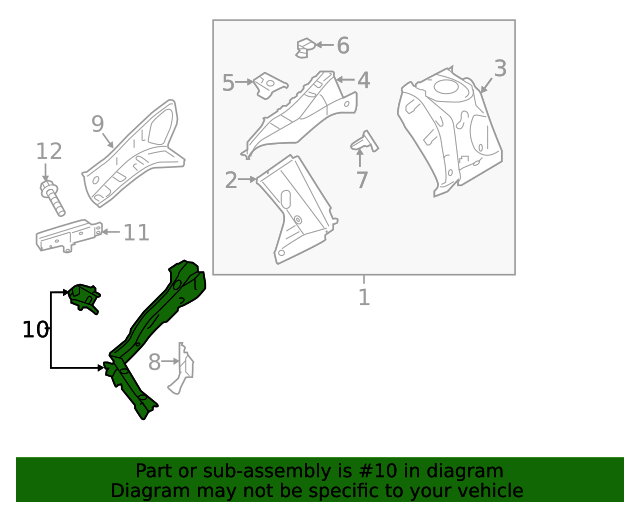 6
5
4
3
9
12
7
2
11
1
10
8

Part or sub-assembly is #10 in diagram
Diagram may not be specific to your vehicle