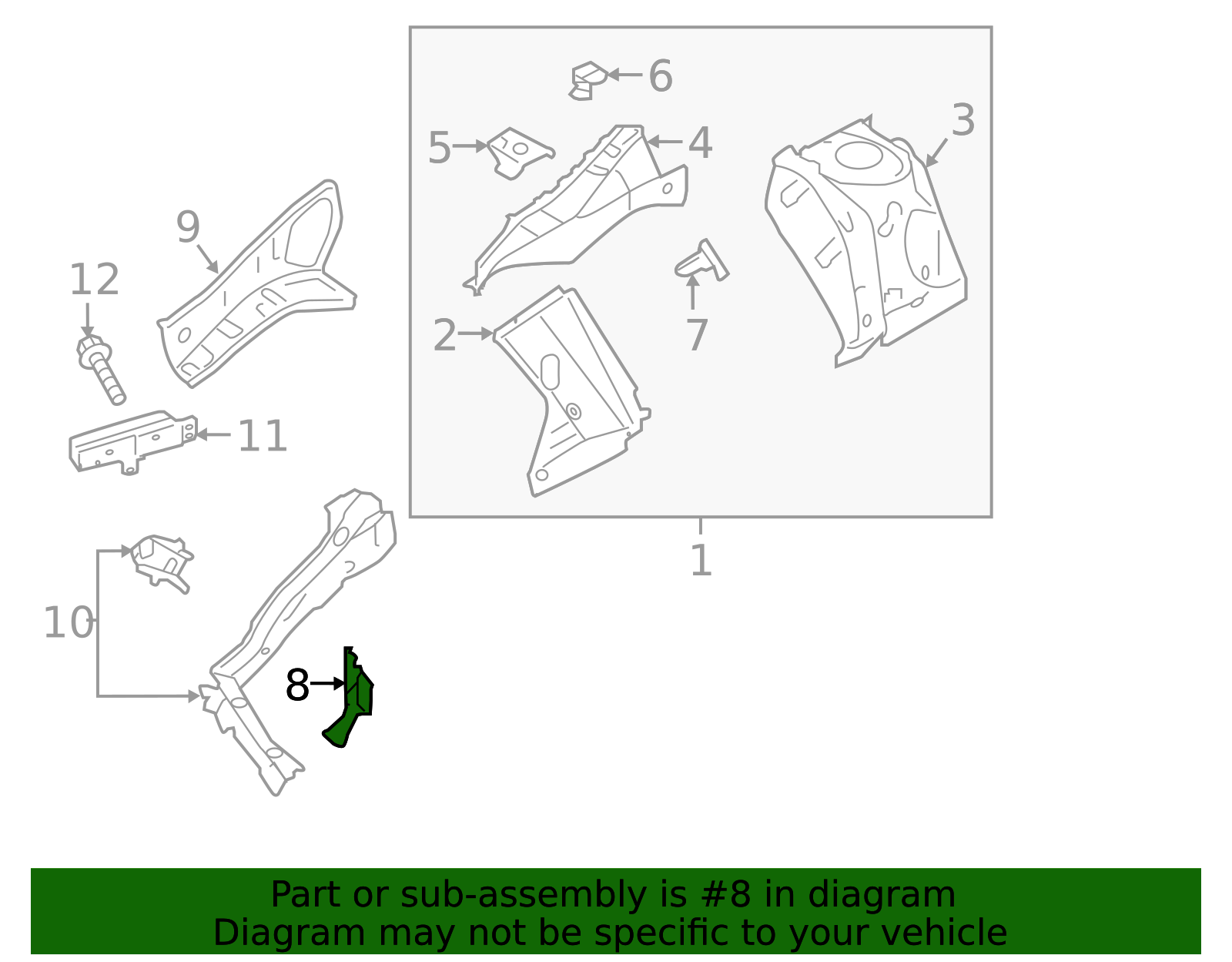 6
5
4
3
9
12
2
7
11
1
10
8

Part or sub-assembly is #8 in diagram
Diagram may not be specific to your vehicle