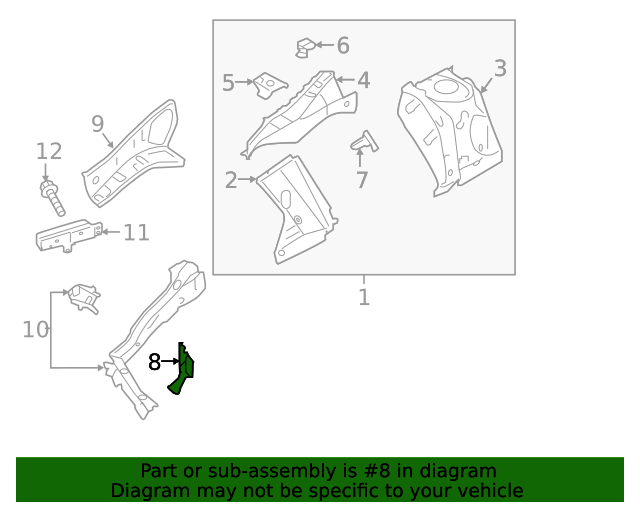 6
5
4
3
9
12
2
7
11
1
10
8

Part or sub-assembly is #8 in diagram
Diagram may not be specific to your vehicle