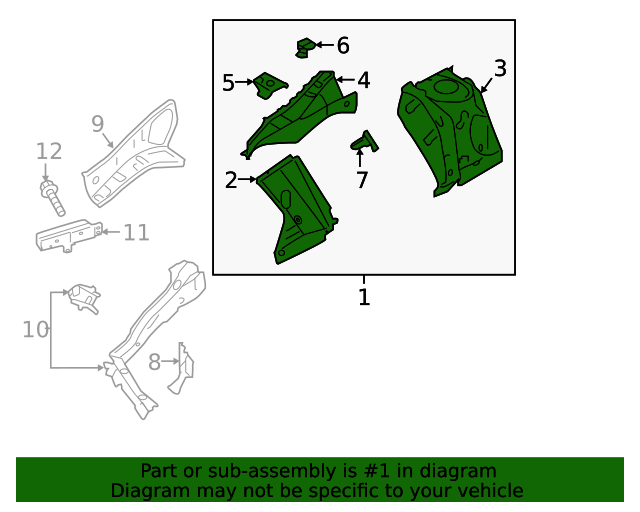 6
5
4
3
9
12
2
7
11
1
10
8

Part or sub-assembly is #1 in diagram
Diagram may not be specific to your vehicle