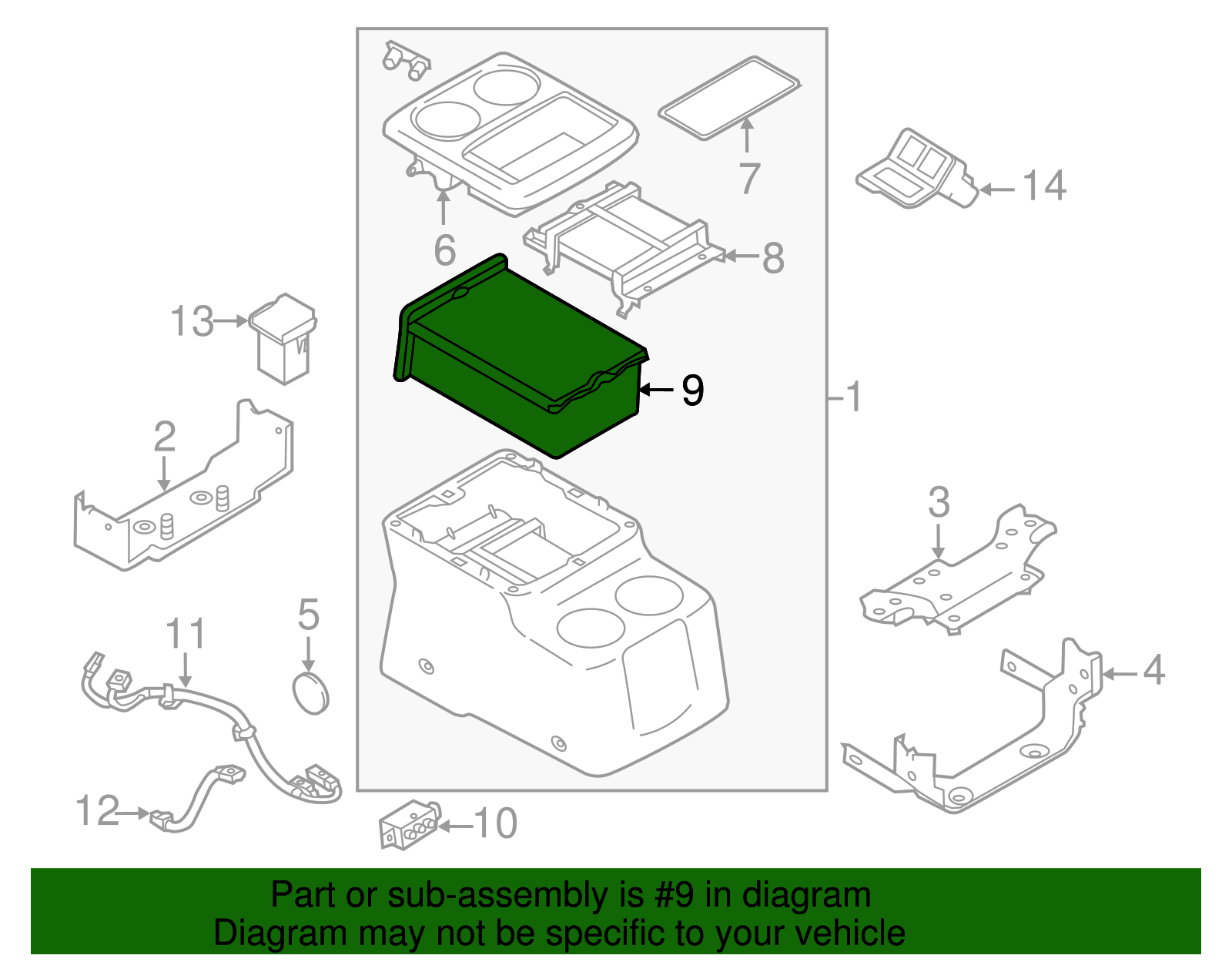 7
14
6
8
13
9
1
2
3
5
11
4
12
10

Part or sub-assembly is #9 in diagram
Diagram may not be specific to your vehicle